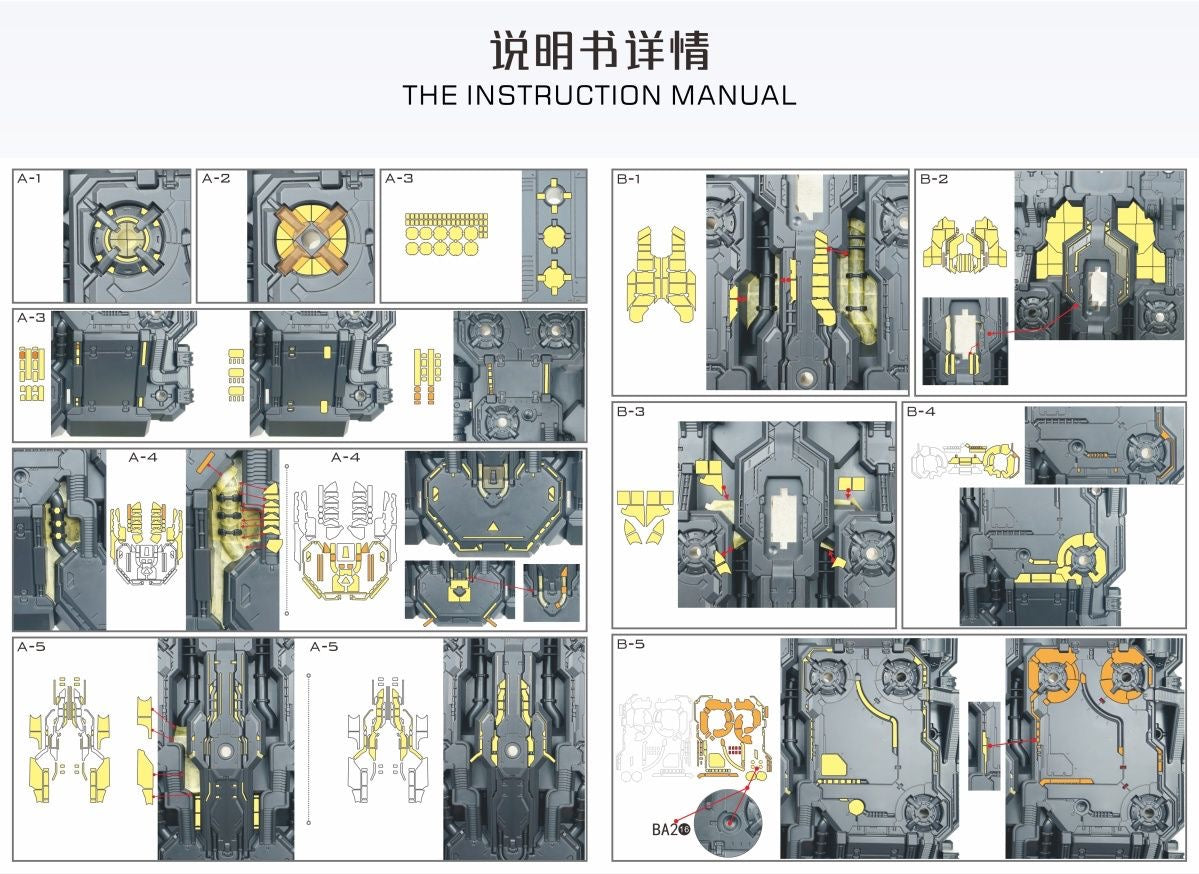 说明书详情
THE INSTRUCTION MANUAL

A-1

A-2

A-3

A-3

A-4

A-4

A-5

A-5

B-1

B-2

B-3

B-4

B-5

BA2 16