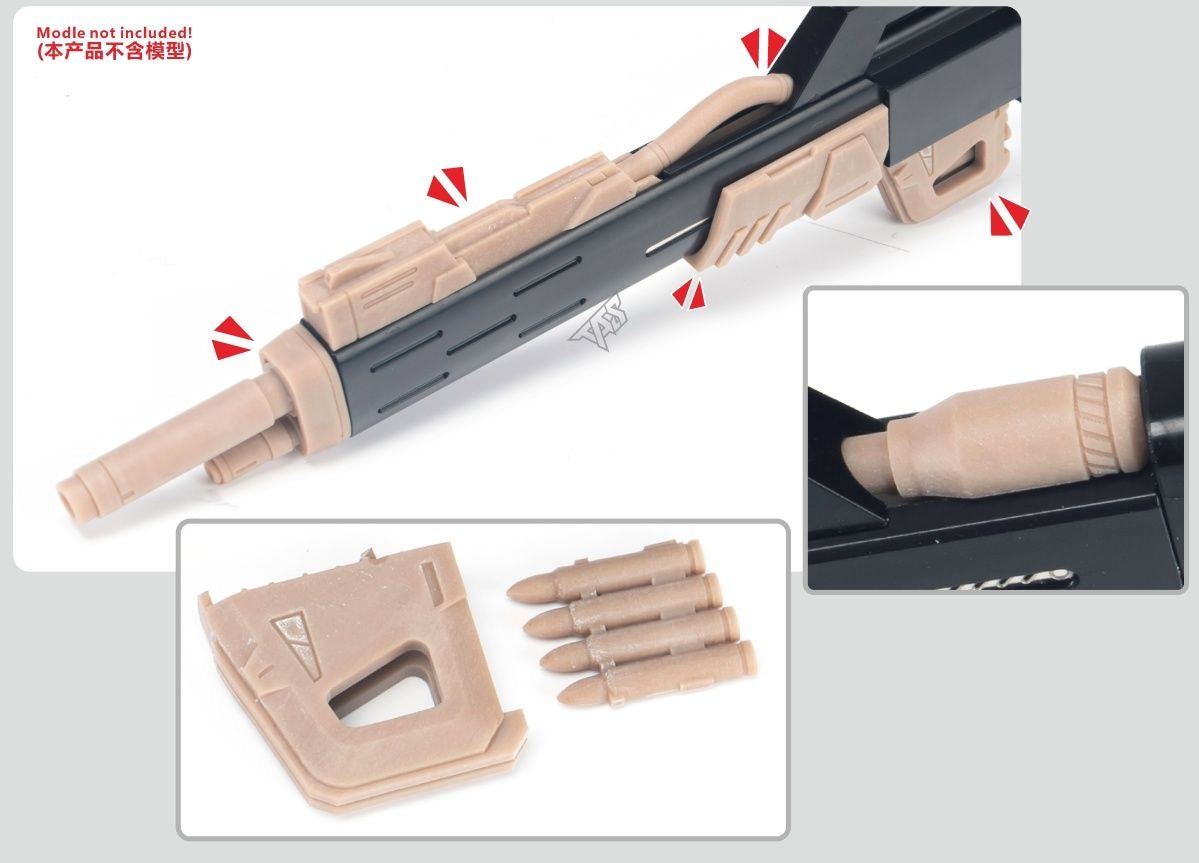 Modle not included!
(本产品不含模型)