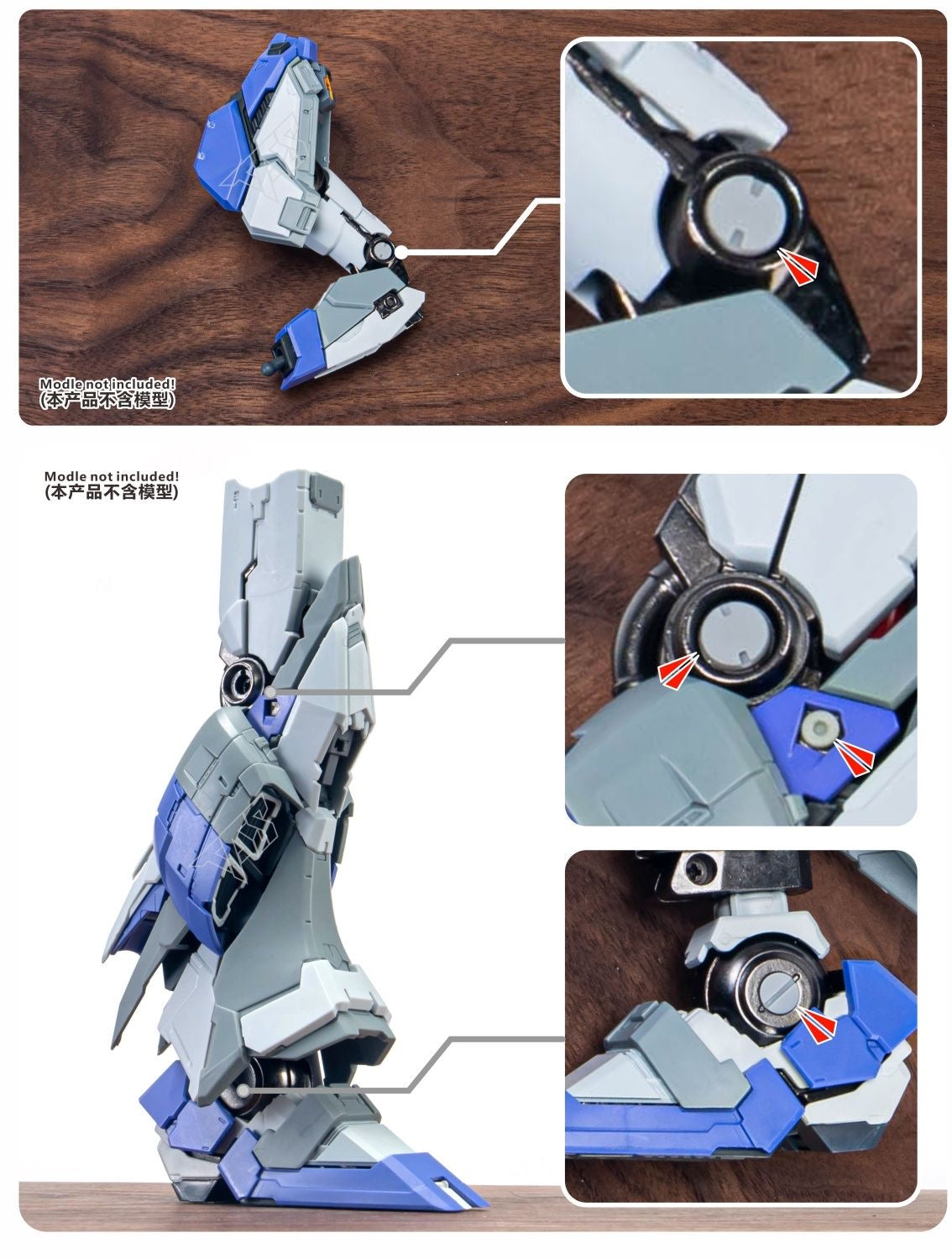 Modle not included!
(本产品不含模型)

Modle not included!
(本产品不含模型)