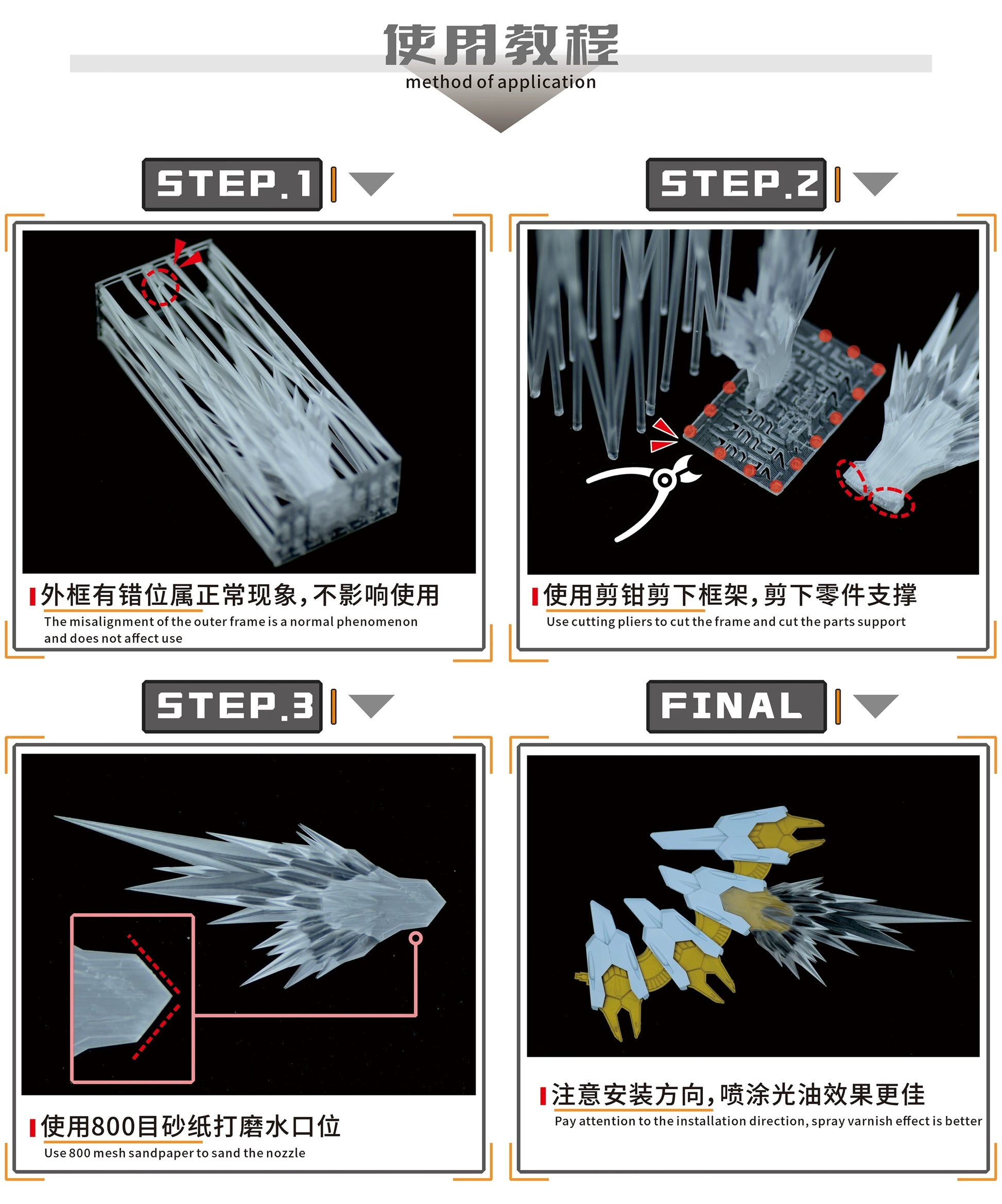 使用教程
method of application

STEP.1

外框有错位属正常现象，不影响使用
The misalignment of the outer frame is a normal phenomenon and does not affect use

STEP.2

使用剪钳剪下框架，剪下零件支撑
Use cutting pliers to cut the frame and cut the parts support

STEP.3

使用800目砂纸打磨水口位
Use 800 mesh sandpaper to sand the nozzle

FINAL

注意安装方向，喷涂光油效果更佳
Pay attention to the installation direction, spray varnish effect is better