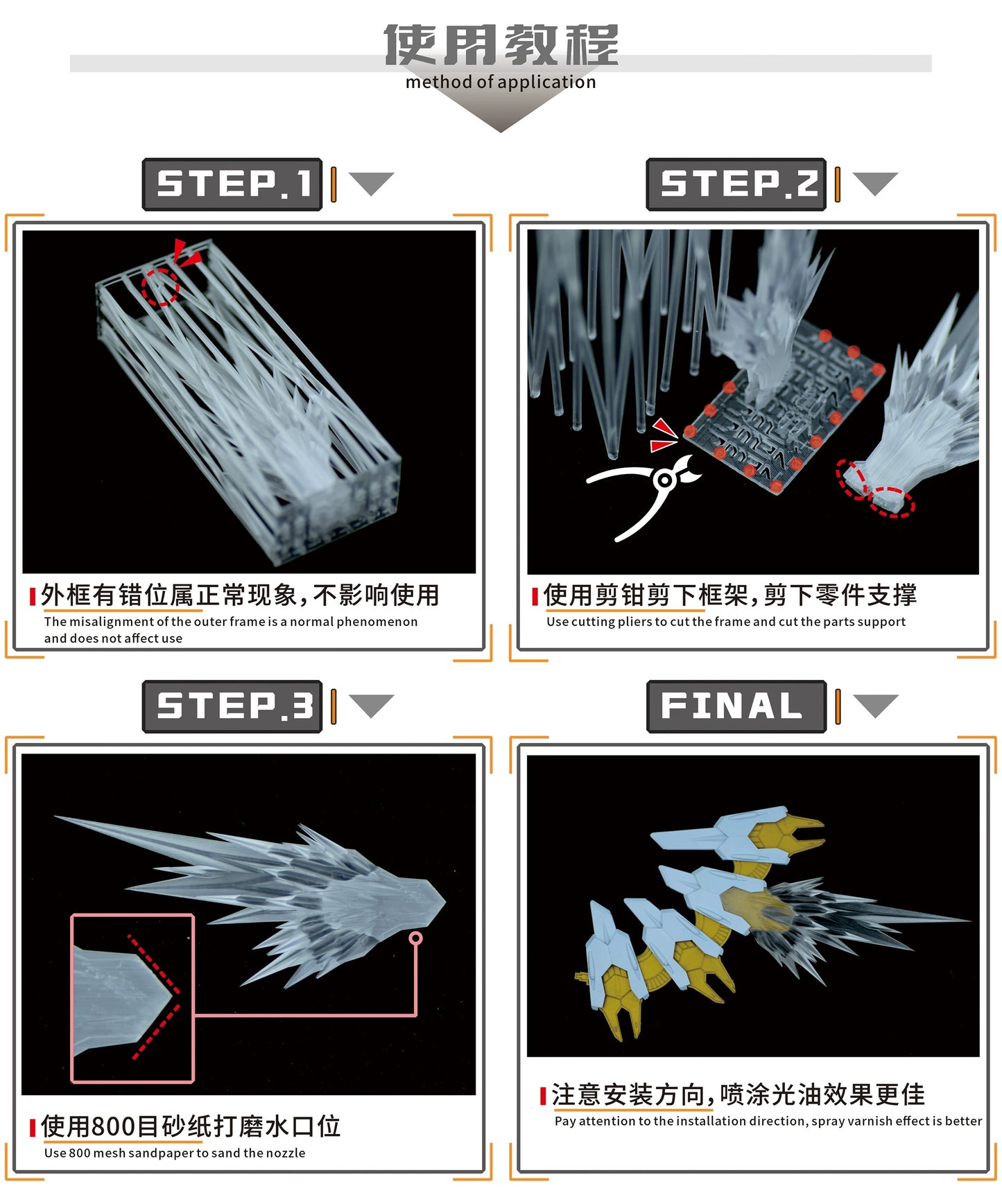 使用教程
method of application

STEP.1

外框有错位属正常现象，不影响使用
The misalignment of the outer frame is a normal phenomenon and does not affect use

STEP.2

使用剪钳剪下框架，剪下零件支撑
Use cutting pliers to cut the frame and cut the parts support

STEP.3

使用800目砂纸打磨水口位
Use 800 mesh sandpaper to sand the nozzle

FINAL

注意安装方向，喷涂光油效果更佳
Pay attention to the installation direction, spray varnish effect is better