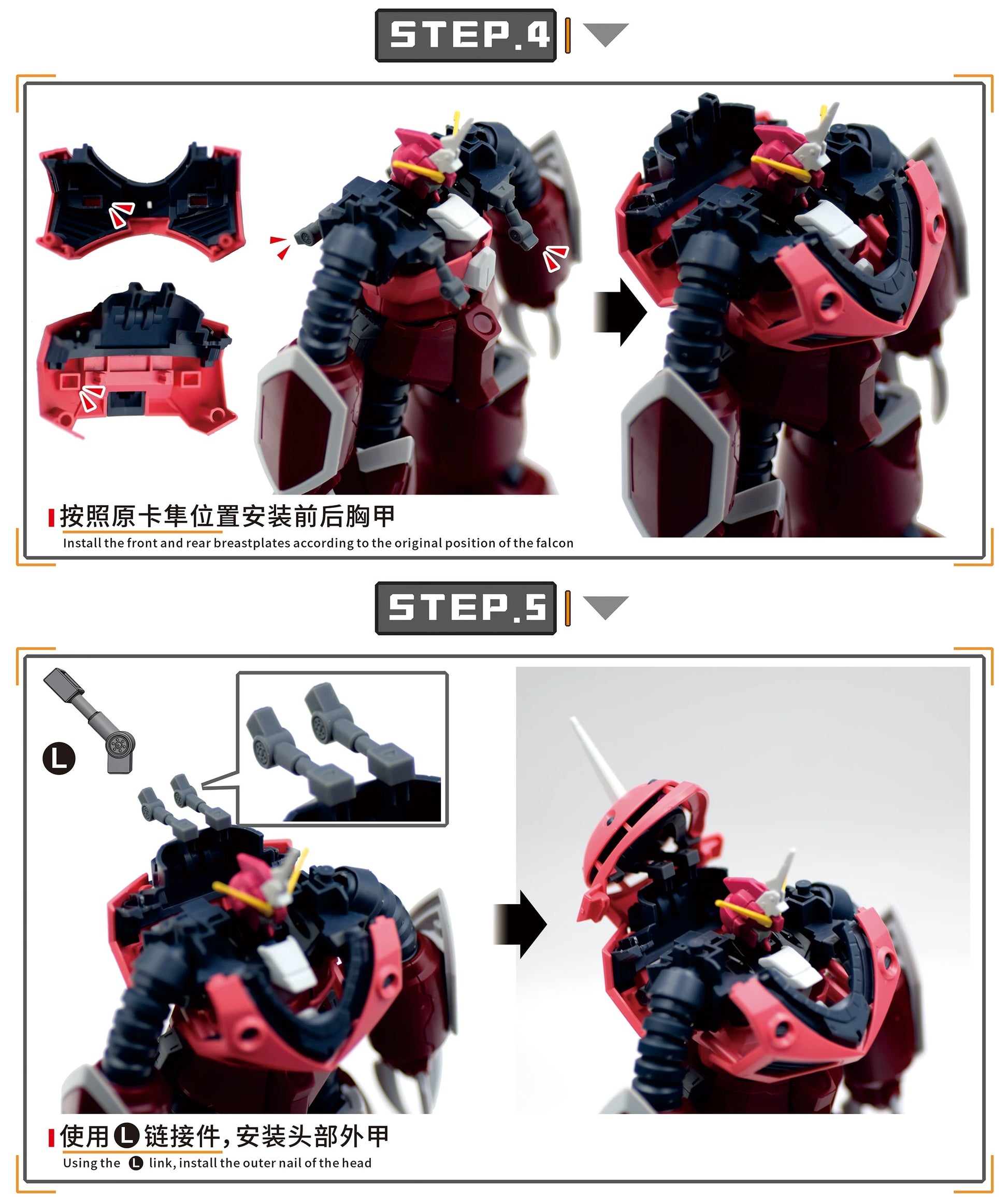 STEP.4

按照原卡隼位置安装前后胸甲
Install the front and rear breastplates according to the original position of the falcon

STEP.5

L

使用 L 链接件，安装头部外甲
Using the L link, install the outer nail of the head