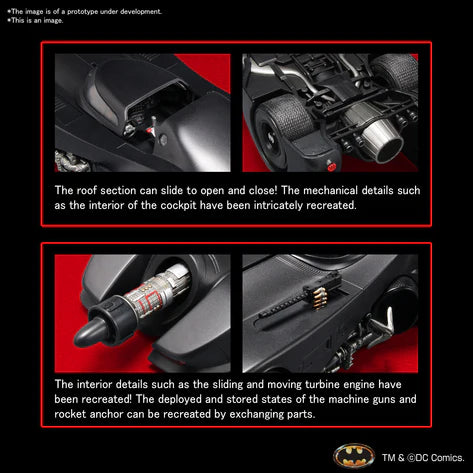 *The image is of a prototype under development.
*This is an image.

The roof section can slide to open and close! The mechanical details such as the interior of the cockpit have been intricately recreated.

The interior details such as the sliding and moving turbine engine have been recreated! The deployed and stored states of the machine guns and rocket anchor can be recreated by exchanging parts.

TM & ©DC Comics.